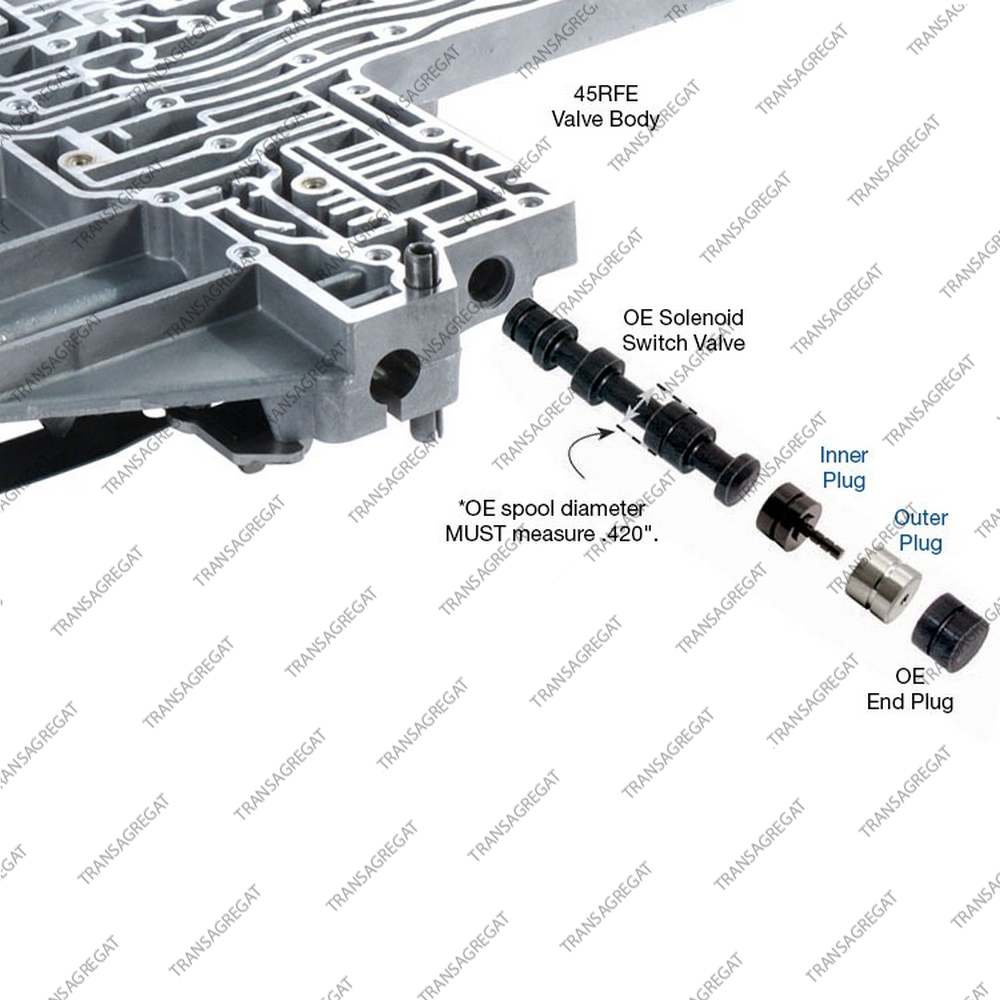 45RFE
Valve Body

OE Solenoid
Switch Valve

*OE spool diameter
MUST measure .420".

Inner
Plug

Outer
Plug

OE
End Plug

TRANSAGREGAT