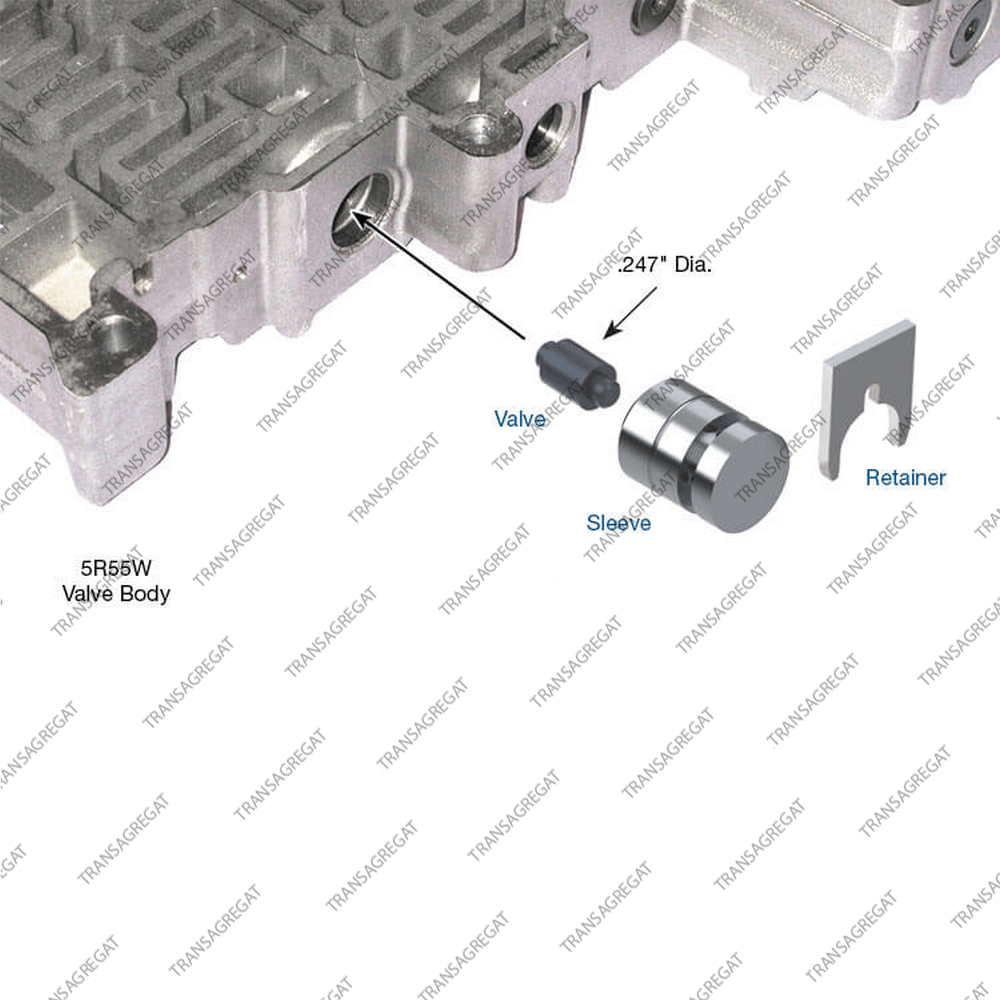 .247" Dia.

Valve

Sleeve

Retainer

5R55W
Valve Body

TRANSAGREGAT